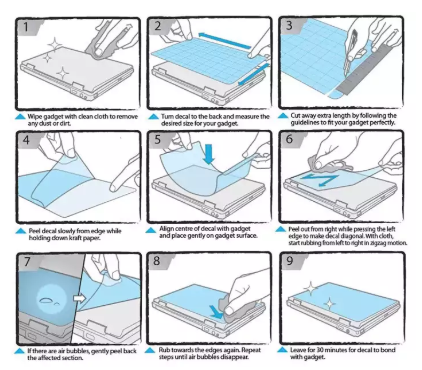 1

Wipe gadget with clean cloth to remove any dust or dirt.

2

Turn decal to the back and measure the desired size for your gadget.

3

Cut away extra length by following the guidelines to fit your gadget perfectly.

4

Peel decal slowly from edge while holding down kraft paper.

5

Align centre of decal with gadget and place gently on gadget surface.

6

Peel out from right while pressing the left edge to make decal diagonal. With cloth, start rubbing from left to right in zigzag motion.

7

If there are air bubbles, gently peel back the affected section.

8

Rub towards the edges again. Repeat steps until air bubbles disappear.

9

Leave for 30 minutes for decal to bond with gadget.